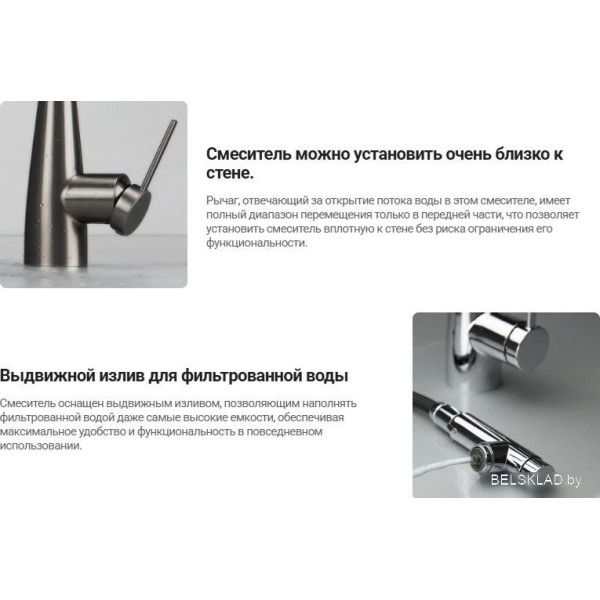 Смеситель можно установить очень близко к стене.

Рычаг, отвечающий за открытие потока воды в этом смесителе, имеет полный диапазон перемещения только в передней части, что позволяет установить смеситель вплотную к стене без риска ограничения его функциональности.

Выдвижной излив для фильтрованной воды

Смеситель оснащен выдвижным изливом, позволяющим наполнять фильтрованной водой даже самые высокие емкости, обеспечивая максимальное удобство и функциональность в повседневном использовании.

BELSKLAD.by