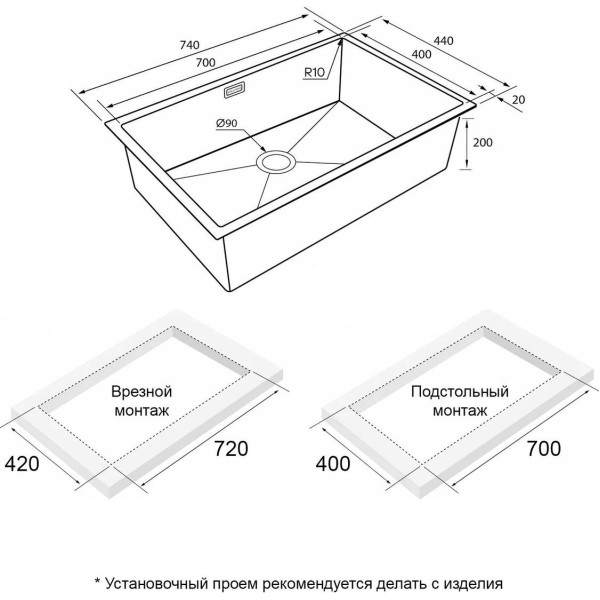 740
700
440
400
R10
20
Ø90
200

Врезной монтаж
420
720

Подстольный монтаж
400
700

* Установочный проем рекомендуется делать с изделия