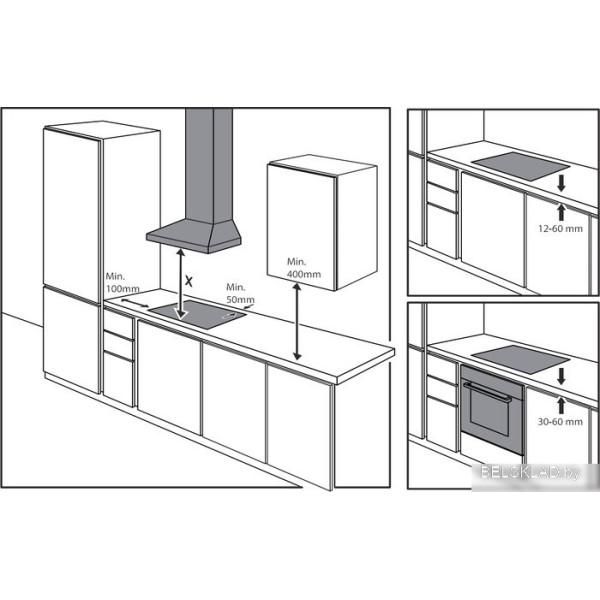 Min.
100mm

X

Min.
50mm

Min.
400mm

12-60 mm

30-60 mm

BELSKLAD.by