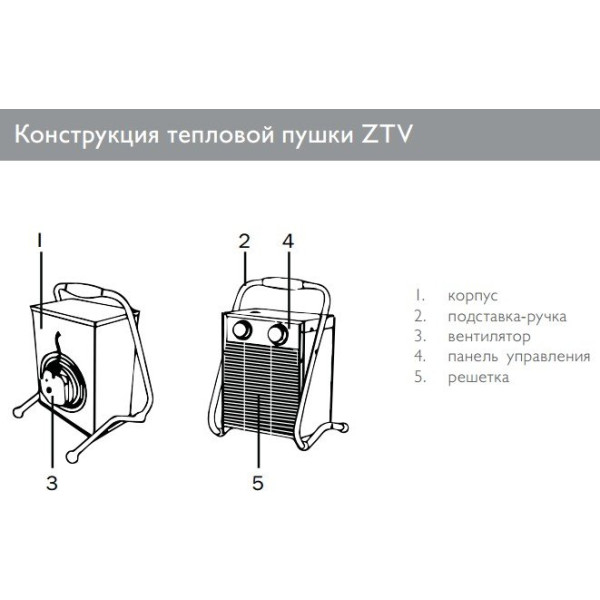 Конструкция тепловой пушки ZTV

1

3

2

4

5

1. корпус
2. подставка-ручка
3. вентилятор
4. панель управления
5. решетка